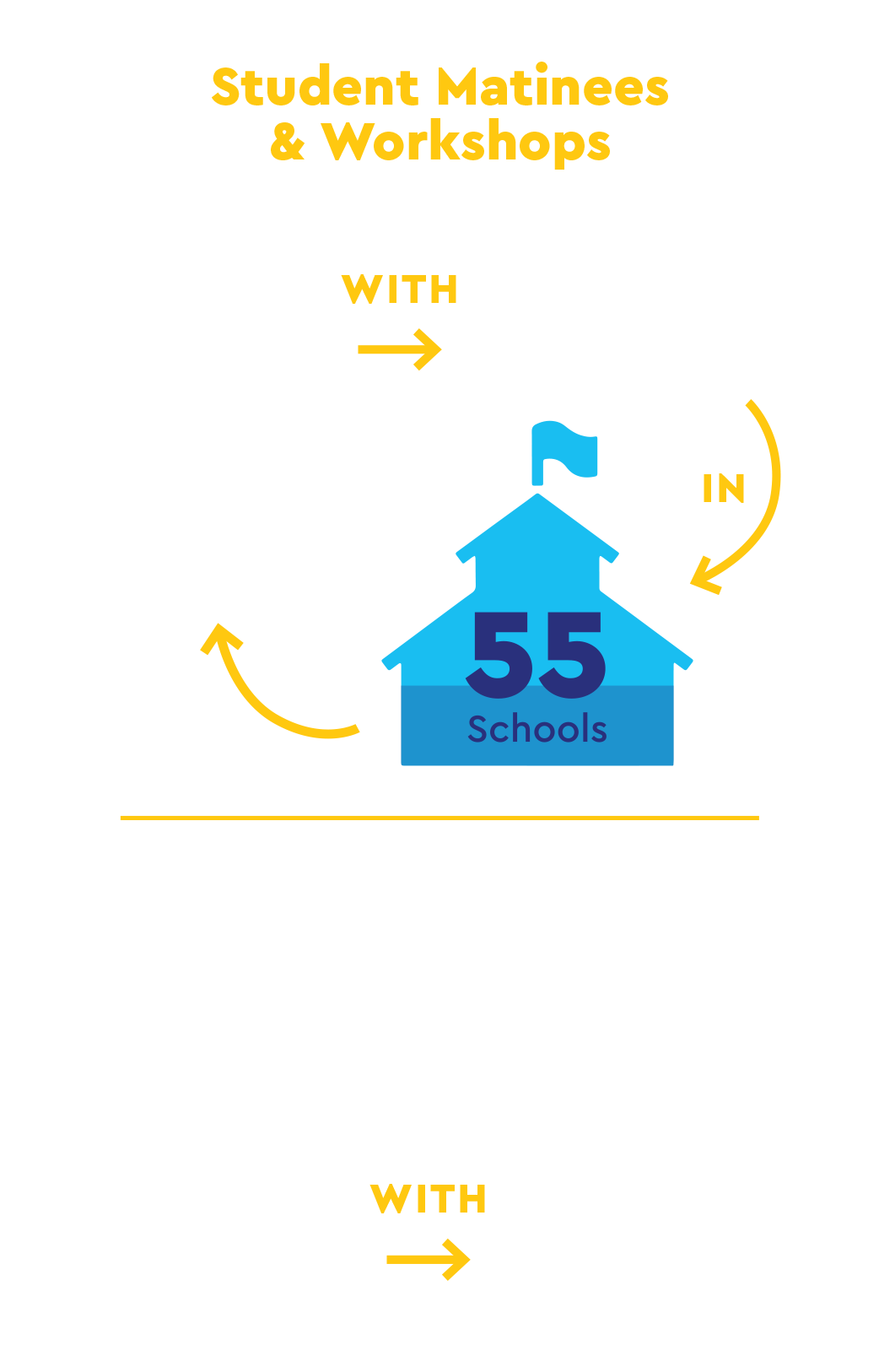 Student Matinees & Workshops

WITH

IN

55
Schools

WITH