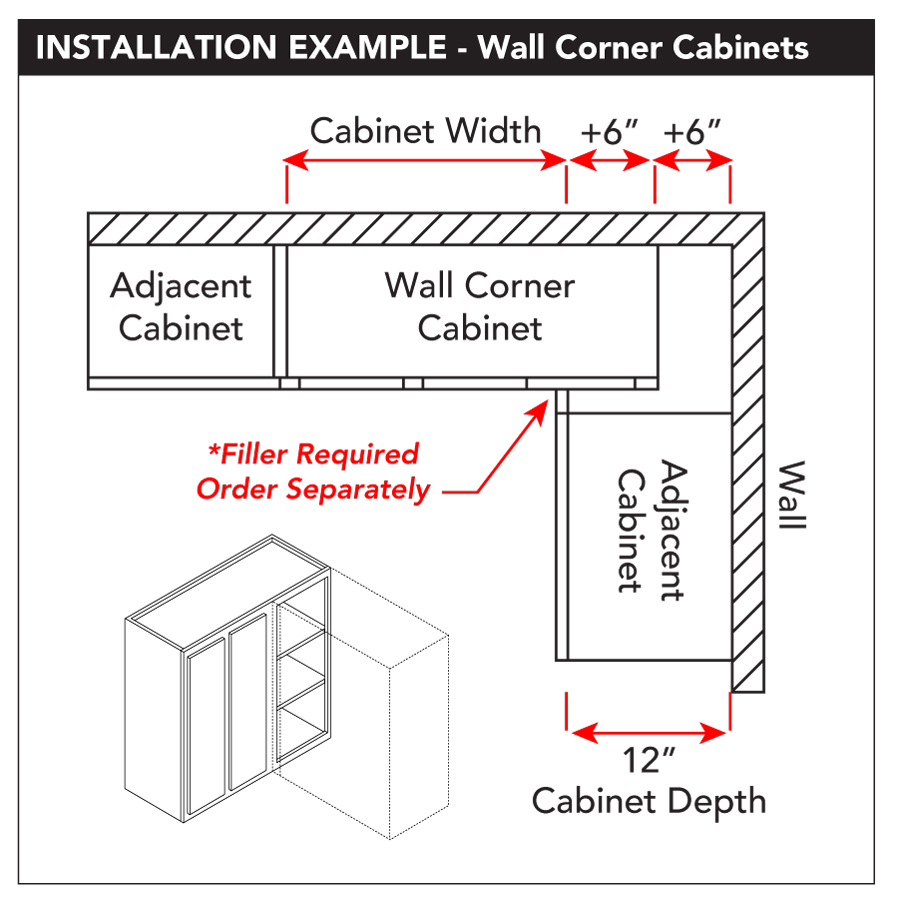 INSTALLATION EXAMPLE - Wall Corner Cabinets

Cabinet Width

+6″

+6″

Adjacent Cabinet

Wall Corner Cabinet

*Filler Required Order Separately

Adjacent Cabinet

Wall

12″ Cabinet Depth