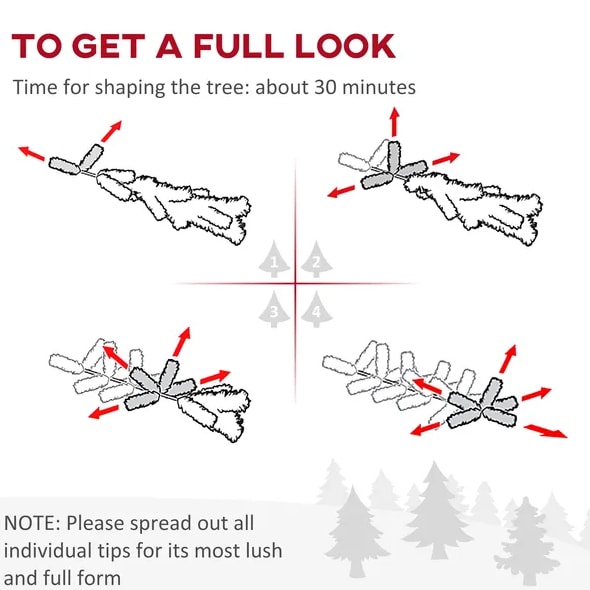 TO GET A FULL LOOK

Time for shaping the tree: about 30 minutes

1 2
3 4

NOTE: Please spread out all individual tips for its most lush and full form