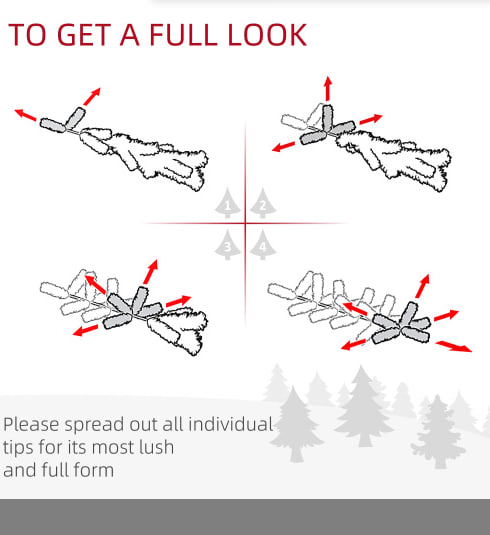 TO GET A FULL LOOK

1 2
3 4

Please spread out all individual tips for its most lush and full form