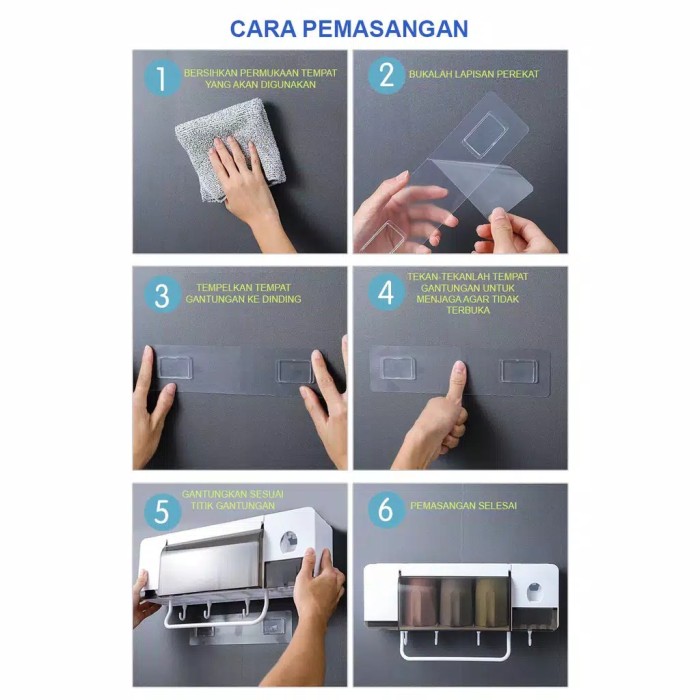 CARA PEMASANGAN

1 BERSIHKAN PERMUKAAN TEMPAT YANG AKAN DIGUNAKAN

2 BUKALAH LAPISAN PEREKAT

3 TEMPELKAN TEMPAT GANTUNGAN KE DINDING

4 TEKAN-TEKANLAH TEMPAT GANTUNGAN UNTUK MENJAGA AGAR TIDAK TERBUKA

5 GANTUNGKAN SESUAI TITIK GANTUNGAN

6 PEMASANGAN SELESAI