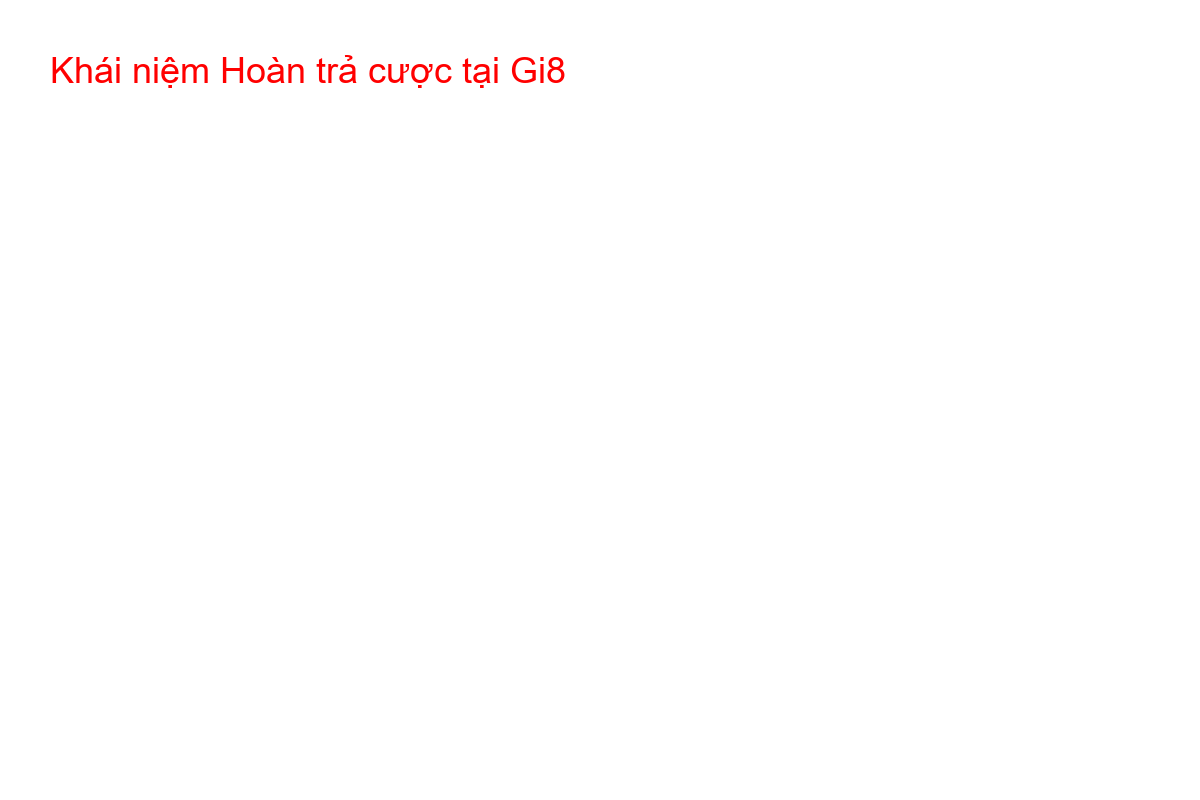 Khái niệm Hoàn trả cược tại Gi8