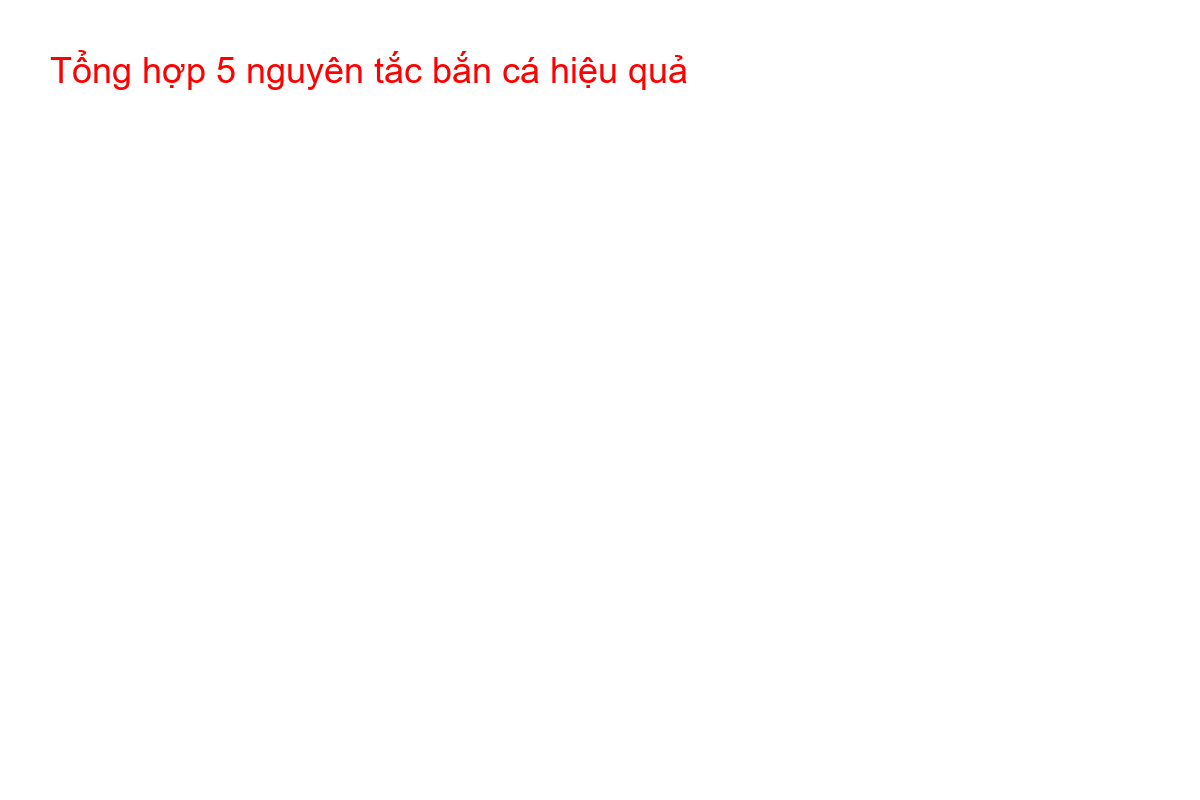 Tổng hợp 5 nguyên tắc bắn cá hiệu quả