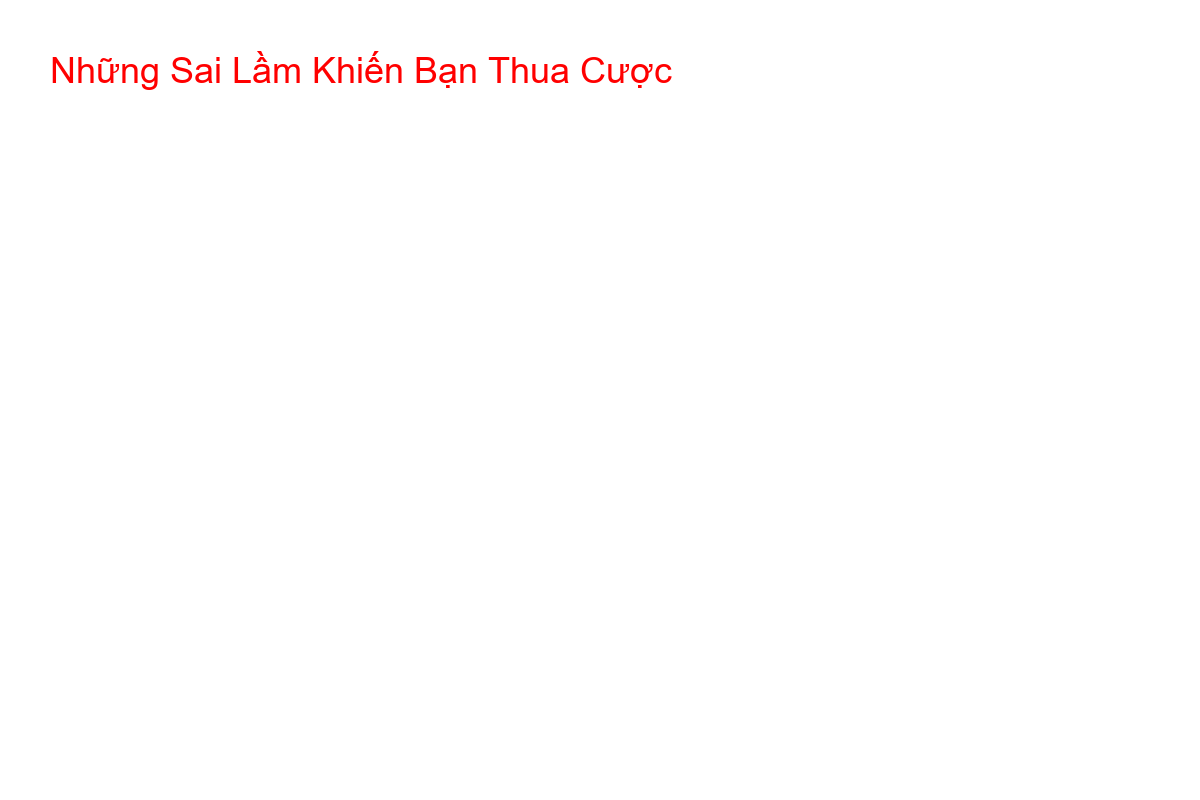 Những Sai Lầm Khiến Bạn Thua Cược