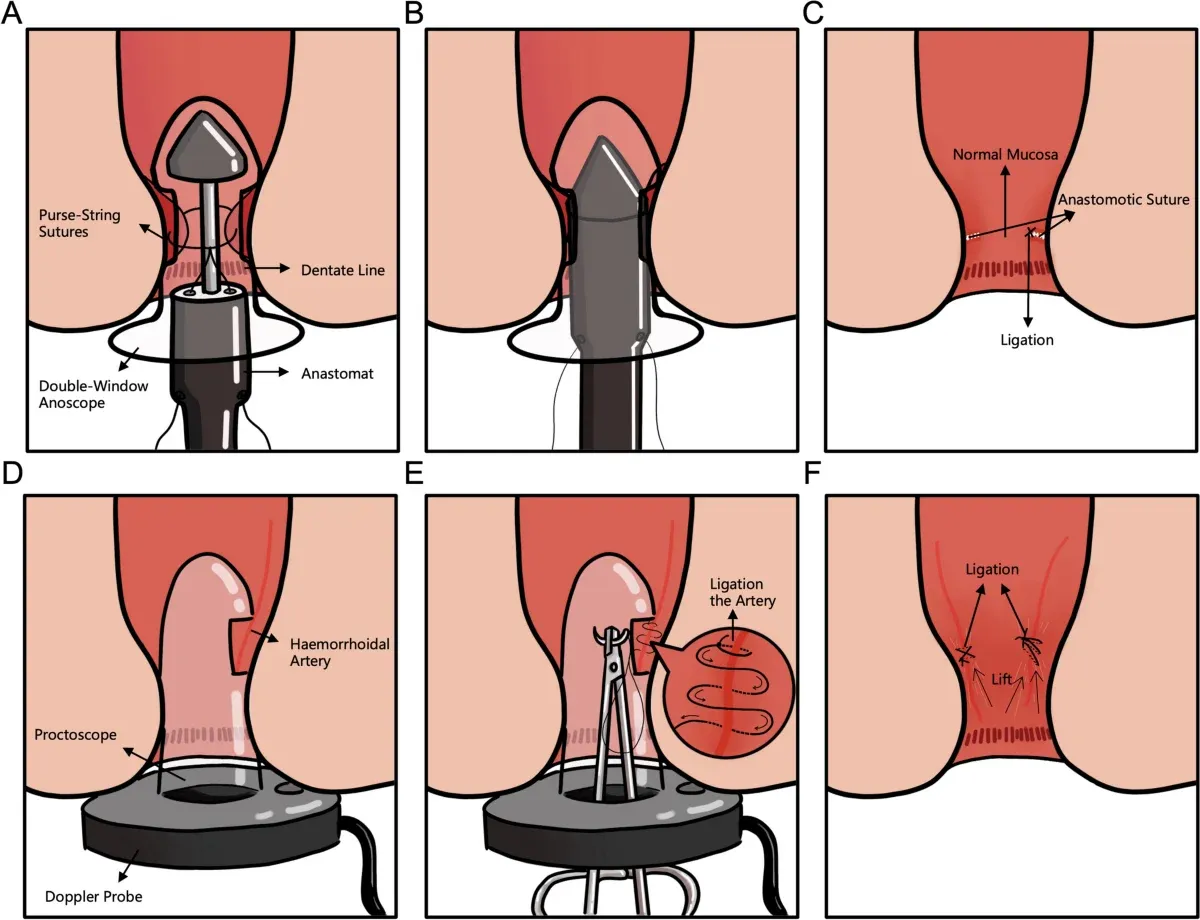 A

Purse-String Sutures

Dentate Line

Double-Window Anoscope

Anastomat

B

C

Normal Mucosa

Anastomotic Suture

Ligation

D

Haemorrhoidal Artery

Proctoscope

Doppler Probe

E

Ligation the Artery

F

Ligation

Lift