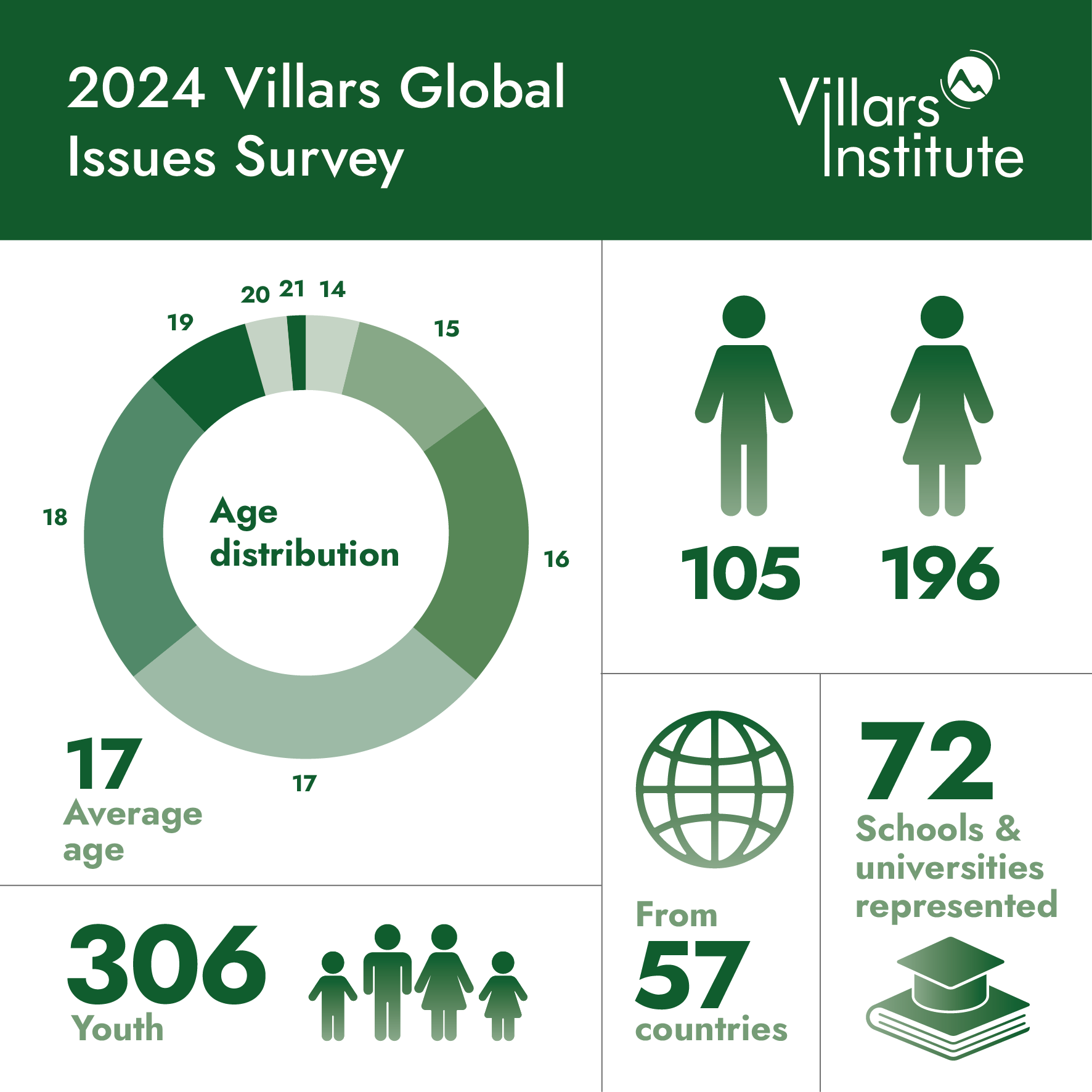 2024 Villars Global Issues Survey

Villars Institute

20 21 14
19
15
18
Age distribution
16
17

17
Average age

105 196

306
Youth

From
57
countries

72
Schools & universities represented