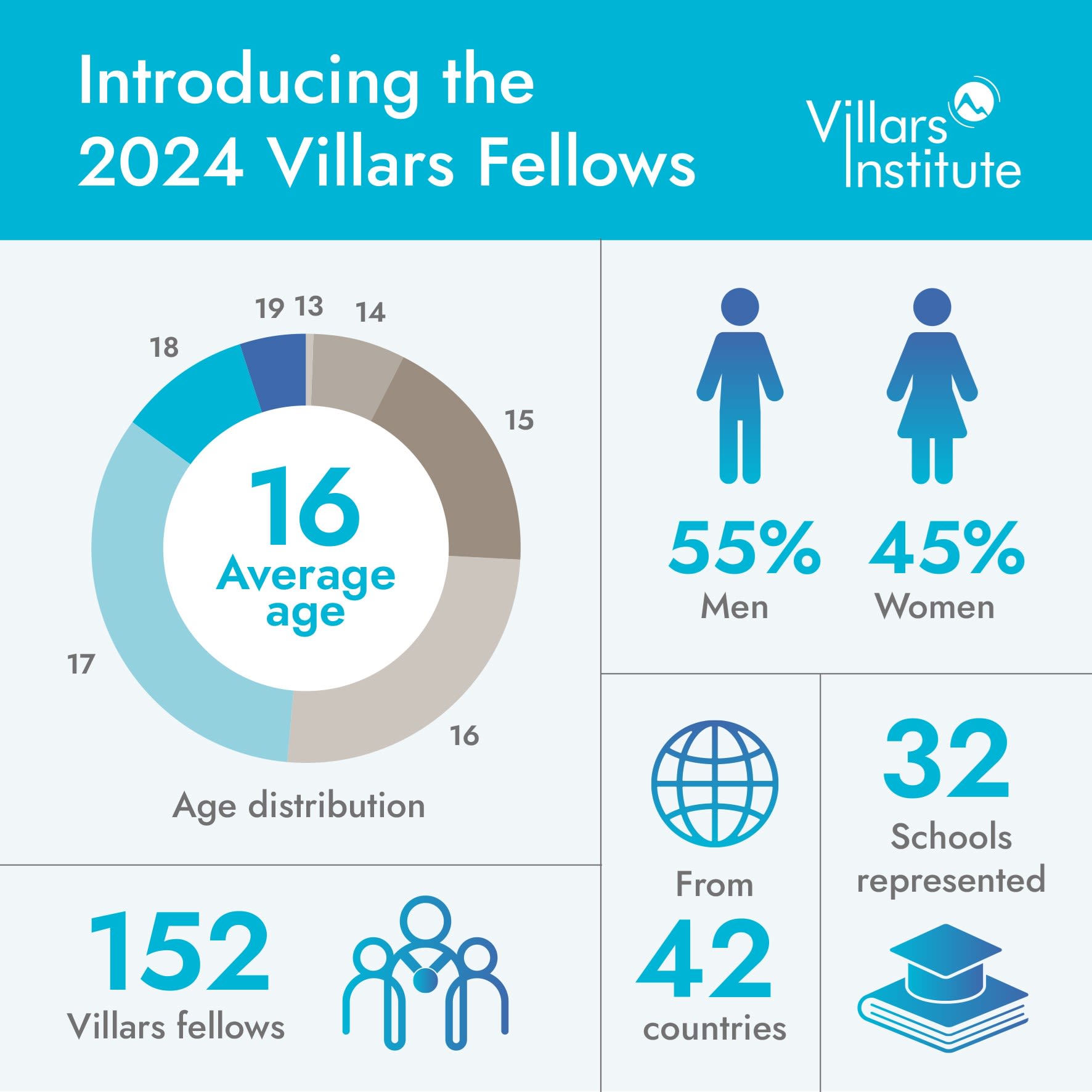 Introducing the 2024 Villars Fellows

Villars Institute

19 13 14

18

15

16 Average age

17

16

Age distribution

55% Men

45% Women

152 Villars fellows

From 42 countries

32 Schools represented