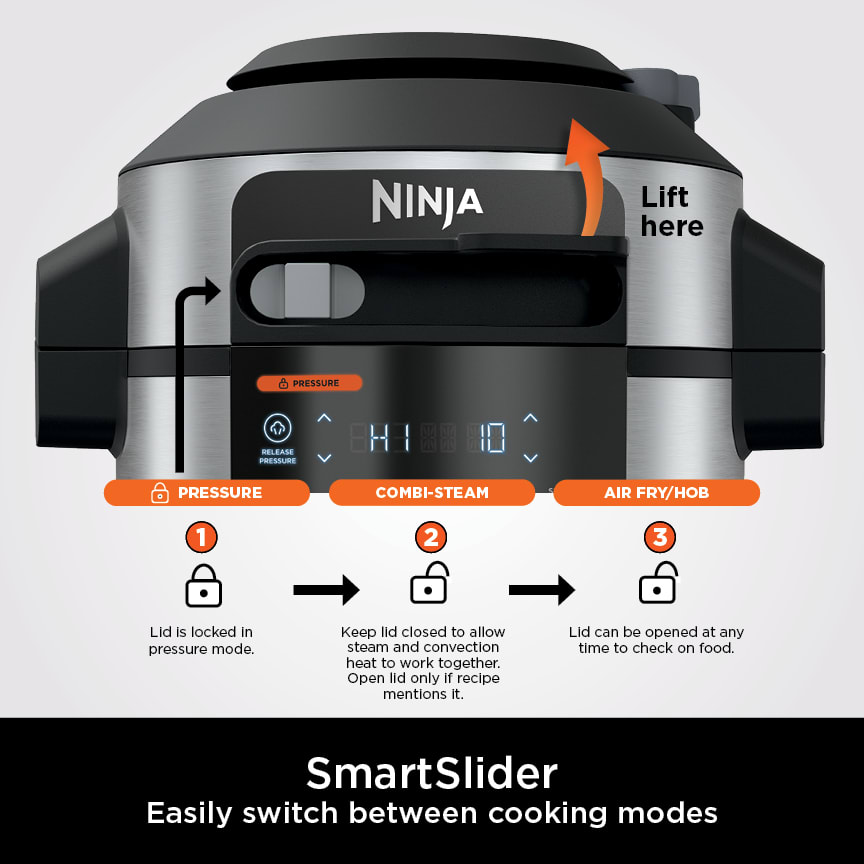 NINJA

Lift here

PRESSURE

RELEASE PRESSURE

HI 10

PRESSURE

COMBI-STEAM

AIR FRY/HOB

1

Lid is locked in pressure mode.

2

Keep lid closed to allow steam and convection heat to work together. Open lid only if recipe mentions it.

3

Lid can be opened at any time to check on food.

SmartSlider
Easily switch between cooking modes