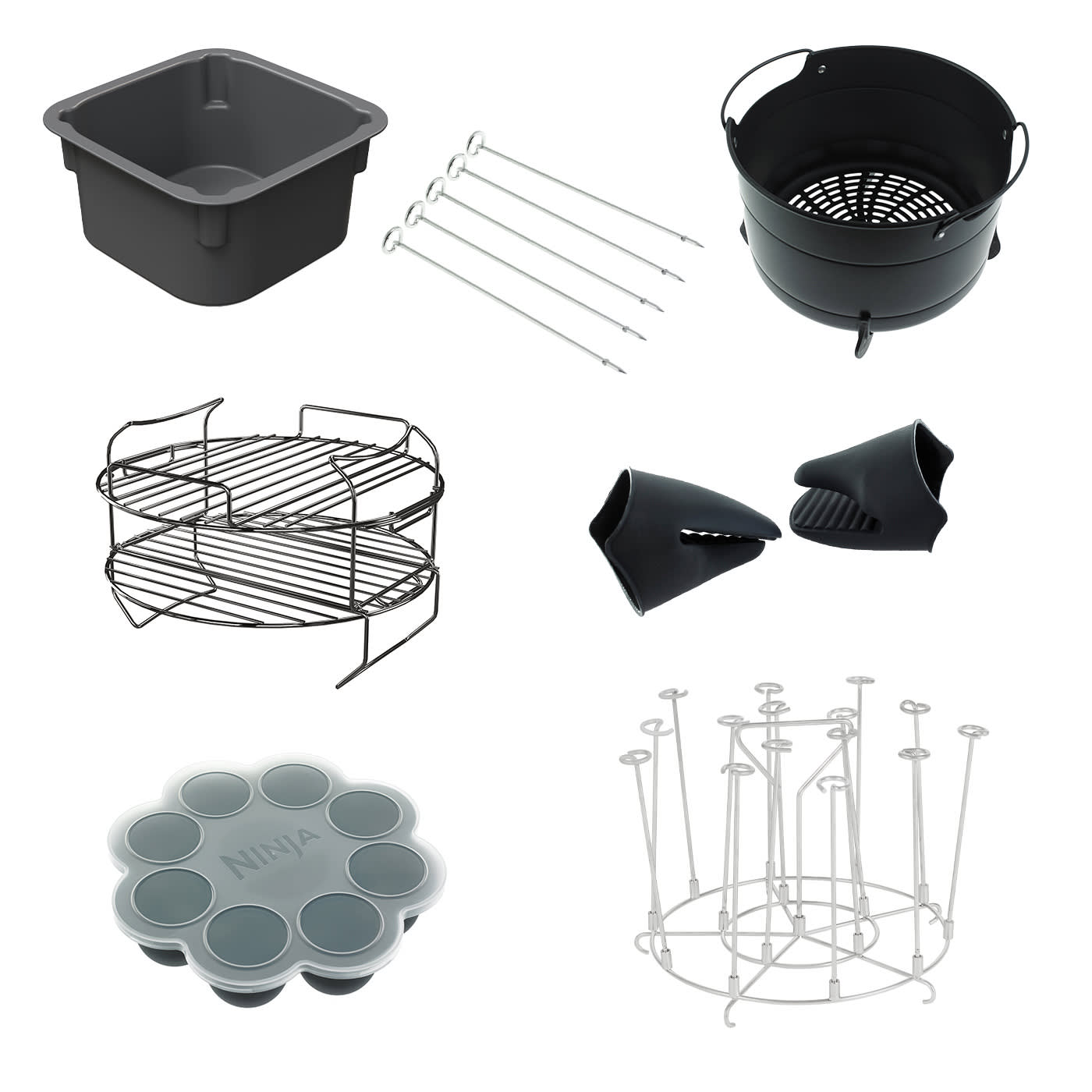 NINJA