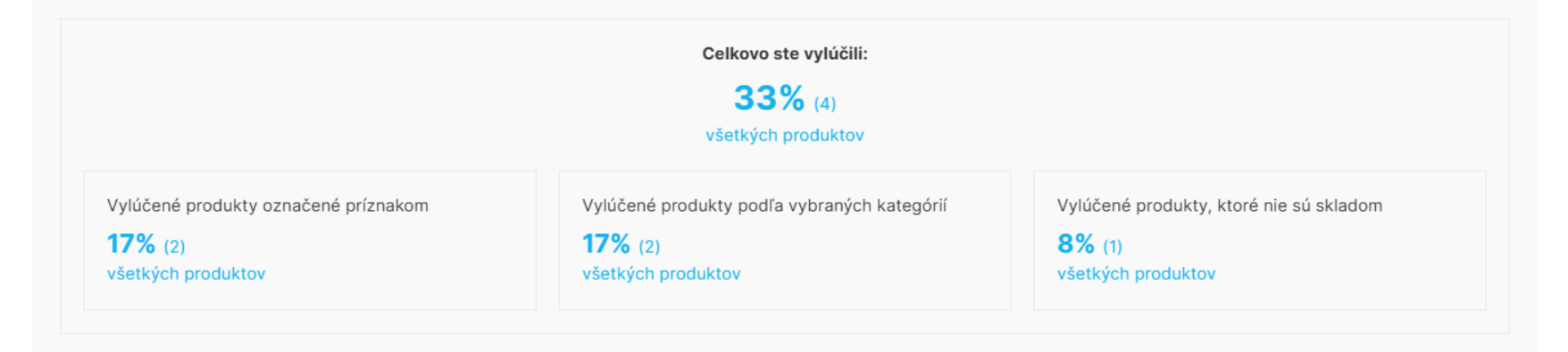 Celkovo ste vylúčili:

33% (4)
všetkých produktov

Vylúčené produkty označené príznakom
17% (2)
všetkých produktov

Vylúčené produkty podľa vybraných kategórií
17% (2)
všetkých produktov

Vylúčené produkty, ktoré nie sú skladom
8% (1)
všetkých produktov