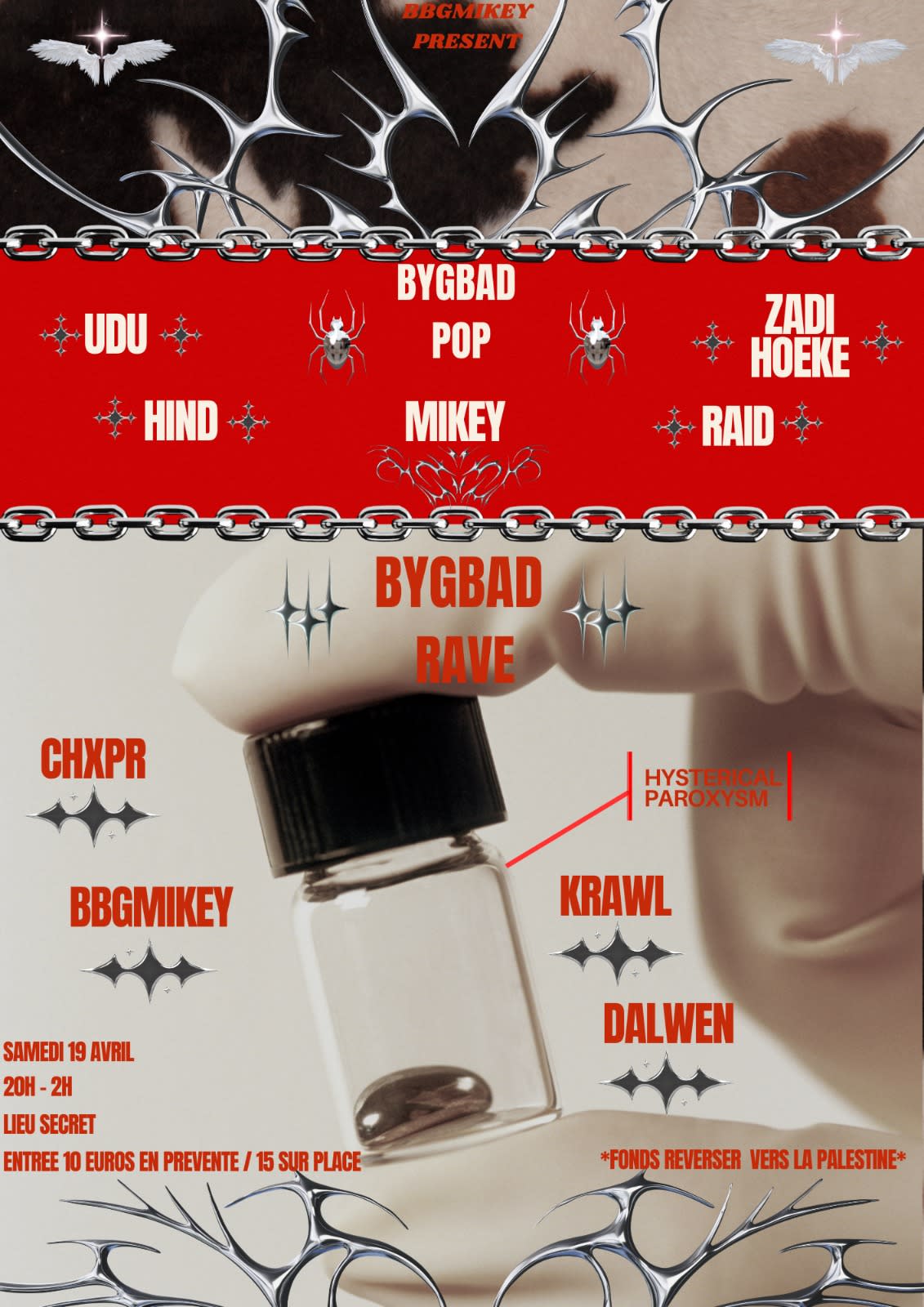 BBGMIKEY
PRESENT

BYGBAD
POP

UDU

ZADI
HOEKE

HIND

MIKEY

RAID

BYGBAD
RAVE

CHXPR

HYSTERICAL
PAROXYSM

BBGMIKEY

KRAWL

DALWEN

SAMEDI 19 AVRIL
20H - 2H
LIEU SECRET
ENTREE 10 EUROS EN PREVENTE / 15 SUR PLACE

*FONDS REVERSER VERS LA PALESTINE*