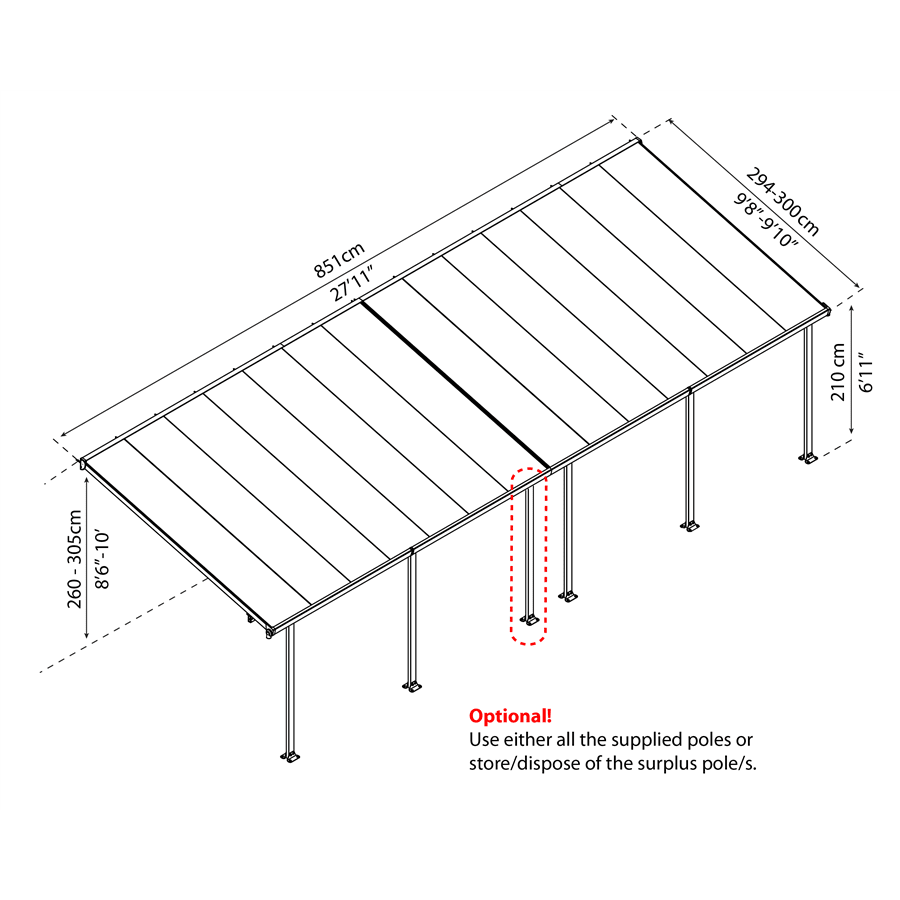 851cm
27'11"

294-300 cm
9'8"-9'10"

210 cm
6'11"

260 - 305cm
8'6"-10'

Optional!
Use either all the supplied poles or store/dispose of the surplus pole/s.