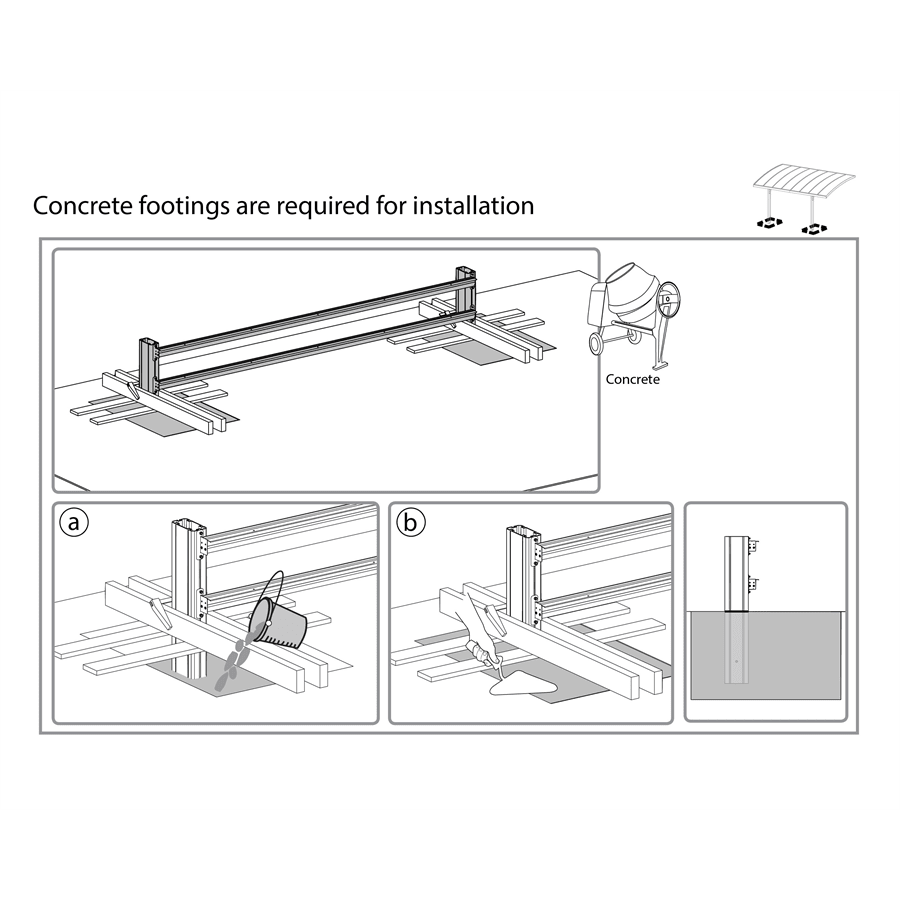 Concrete footings are required for installation

Concrete

a

b