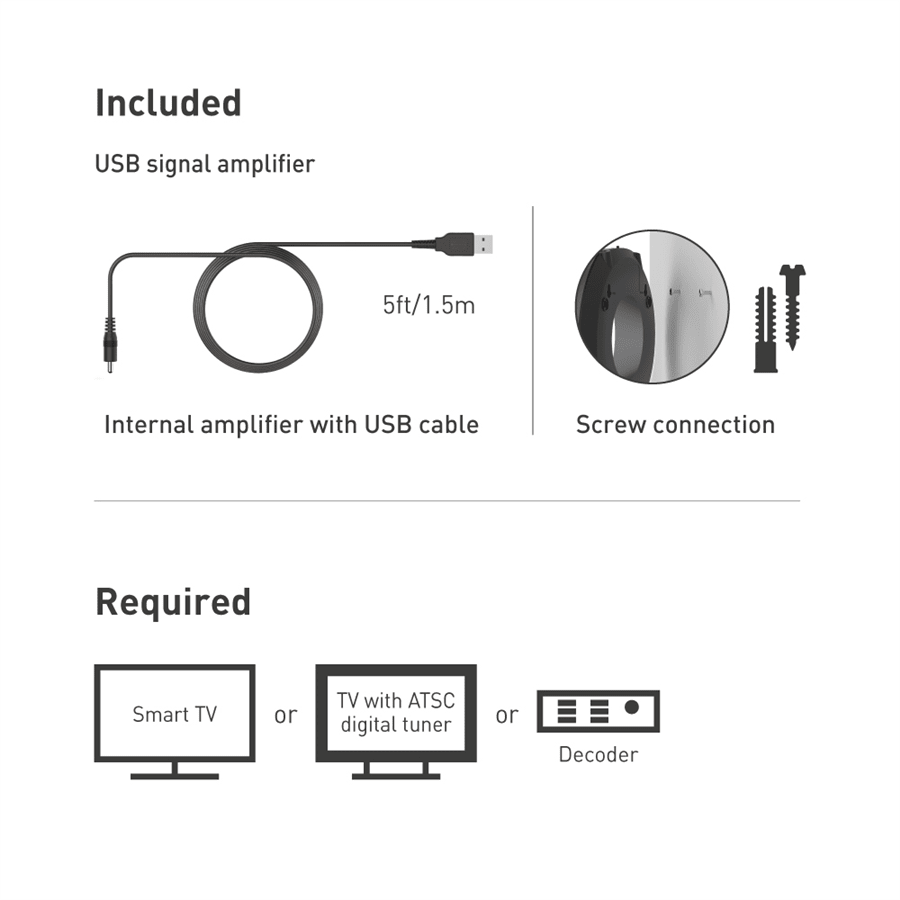 Included

USB signal amplifier

5ft/1.5m

Internal amplifier with USB cable

Screw connection

Required

Smart TV

or

TV with ATSC digital tuner

or

Decoder