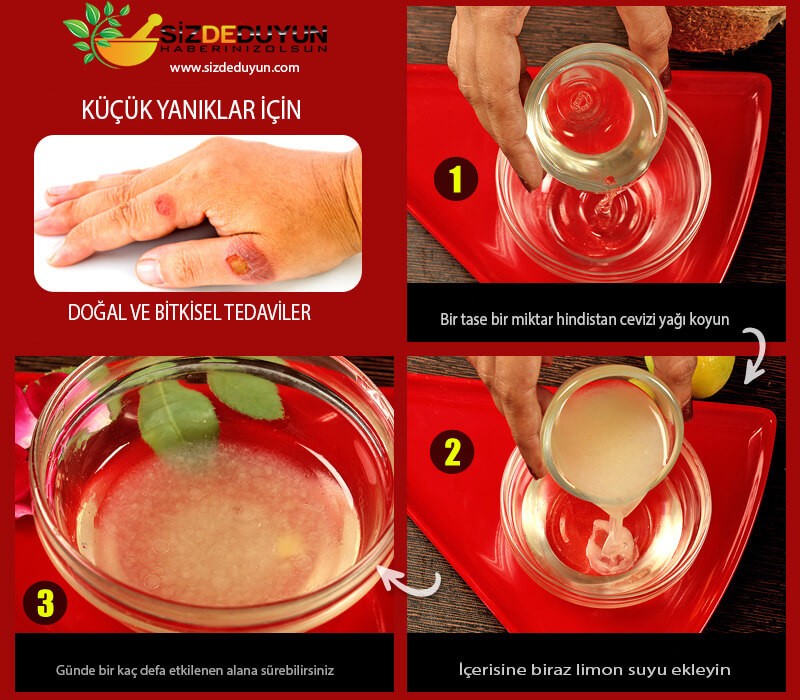 SİZDEDUYUN
HABERİNİZOLSUN
www.sizdeduyun.com

KÜÇÜK YANIKLAR İÇİN

DOĞAL VE BİTKİSEL TEDAVİLER

1

Bir tase bir miktar hindistan cevizi yağı koyun

2

İçerisine biraz limon suyu ekleyin

3

Günde bir kaç defa etkilenen alana sürebilirsiniz