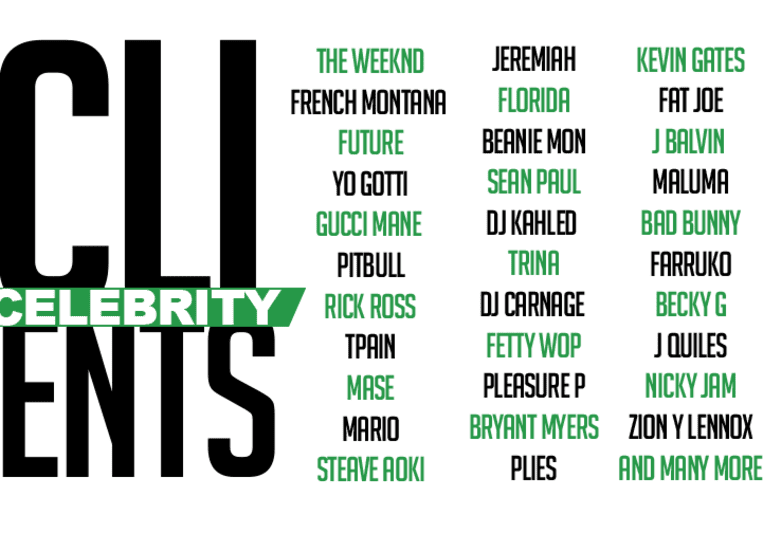 CLI
CELEBRITY
ENTS

THE WEEKND
FRENCH MONTANA
FUTURE
YO GOTTI
GUCCI MANE
PITBULL
RICK ROSS
TPAIN
MASE
MARIO
STEAVE AOKI

JEREMIAH
FLORIDA
BEANIE MON
SEAN PAUL
DJ KAHLED
TRINA
DJ CARNAGE
FETTY WOP
PLEASURE P
BRYANT MYERS
PLIES

KEVIN GATES
FAT JOE
J BALVIN
MALUMA
BAD BUNNY
FARRUKO
BECKY G
J QUILES
NICKY JAM
ZION Y LENNOX
AND MANY MORE