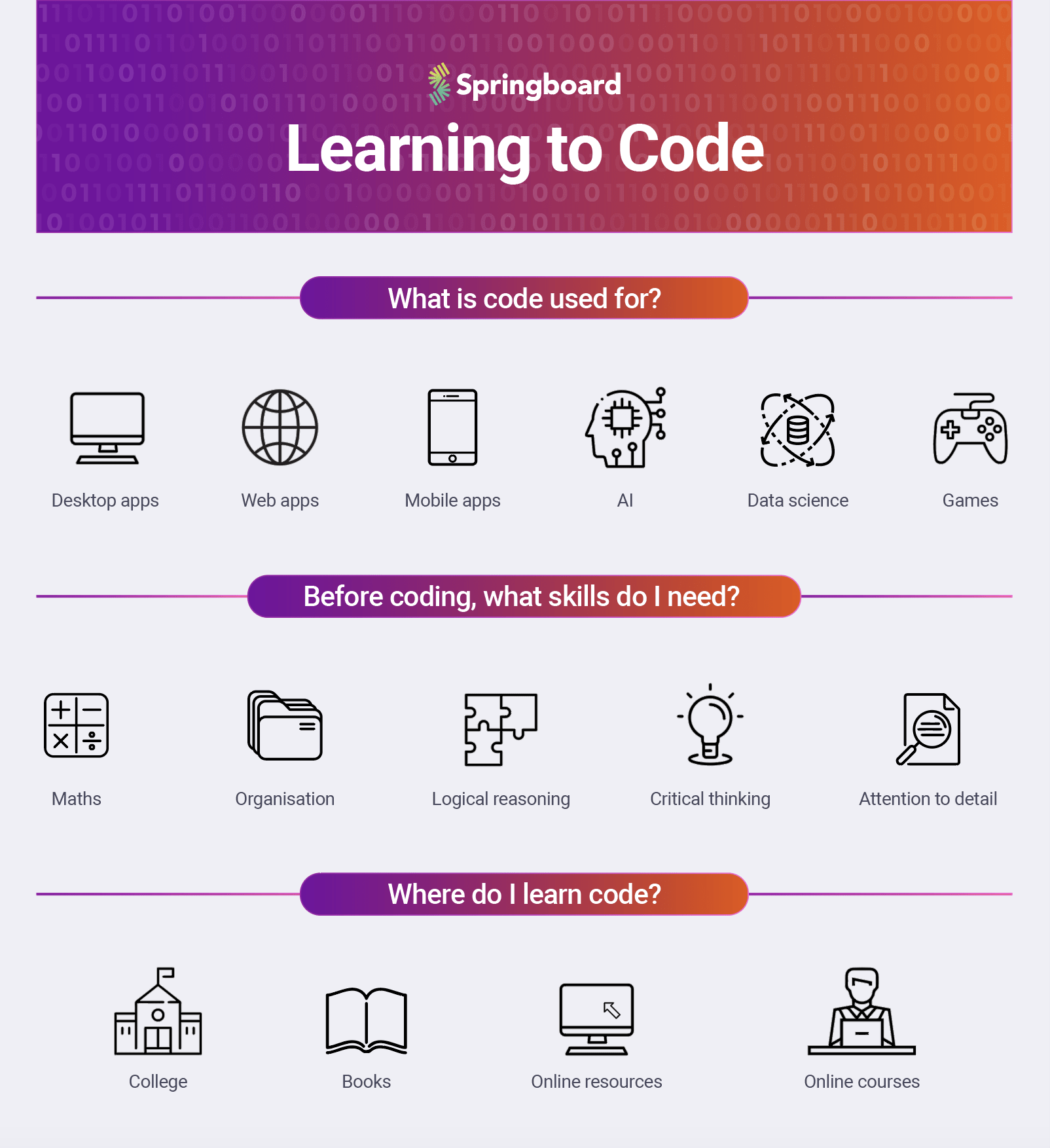 Springboard

Learning to Code

What is code used for?

Desktop apps

Web apps

Mobile apps

AI

Data science

Games

Before coding, what skills do I need?

Maths

Organisation

Logical reasoning

Critical thinking

Attention to detail

Where do I learn code?

College

Books

Online resources

Online courses