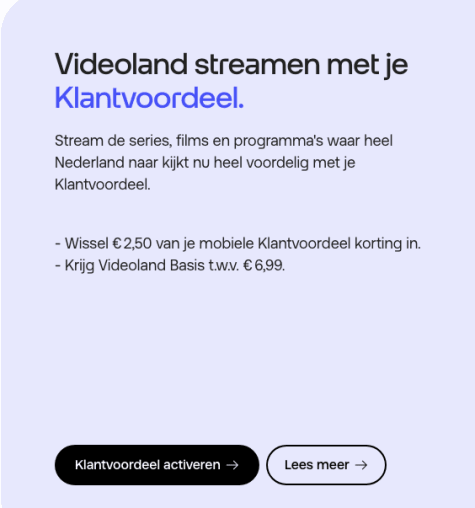 Videoland streamen met je Klantvoordeel.

Stream de series, films en programma's waar heel Nederland naar kijkt nu heel voordelig met je Klantvoordeel.

- Wissel € 2,50 van je mobiele Klantvoordeel korting in.
- Krijg Videoland Basis t.w.v. € 6,99.

Klantvoordeel activeren →

Lees meer →