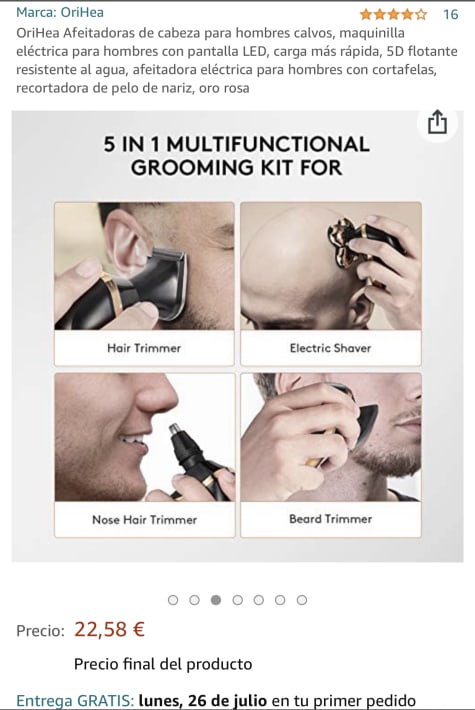 Marca: OriHea 16

OriHea Afeitadoras de cabeza para hombres calvos, maquinilla eléctrica para hombres con pantalla LED, carga más rápida, 5D flotante resistente al agua, afeitadora eléctrica para hombres con cortafelas, recortadora de pelo de nariz, oro rosa

5 IN 1 MULTIFUNCTIONAL GROOMING KIT FOR

Hair Trimmer

Electric Shaver

Nose Hair Trimmer

Beard Trimmer

Precio: 22,58 €

Precio final del producto

Entrega GRATIS: lunes, 26 de julio en tu primer pedido