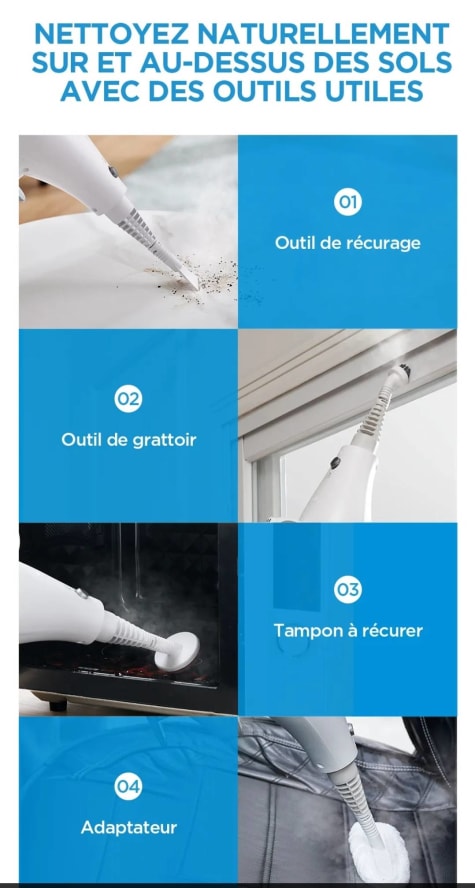 NETTOYEZ NATURELLEMENT SUR ET AU-DESSUS DES SOLS AVEC DES OUTILS UTILES

01

Outil de récurage

02

Outil de grattoir

03

Tampon à récurer

04

Adaptateur