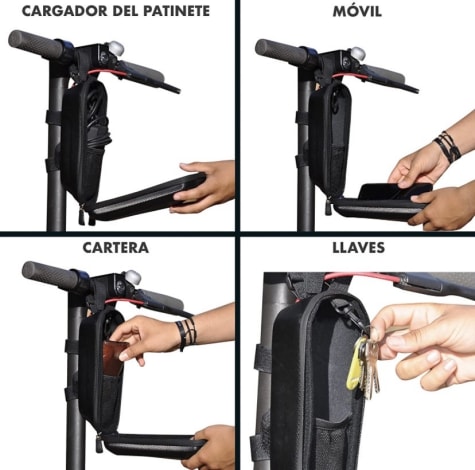 CARGADOR DEL PATINETE

MÓVIL

CARTERA

LLAVES