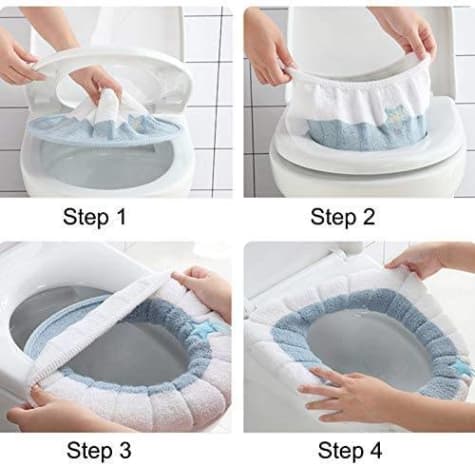 Step 1

Step 2

Step 3

Step 4