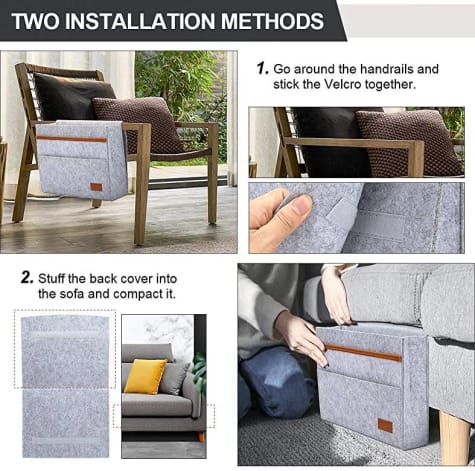 TWO INSTALLATION METHODS

1. Go around the handrails and stick the Velcro together.

2. Stuff the back cover into the sofa and compact it.