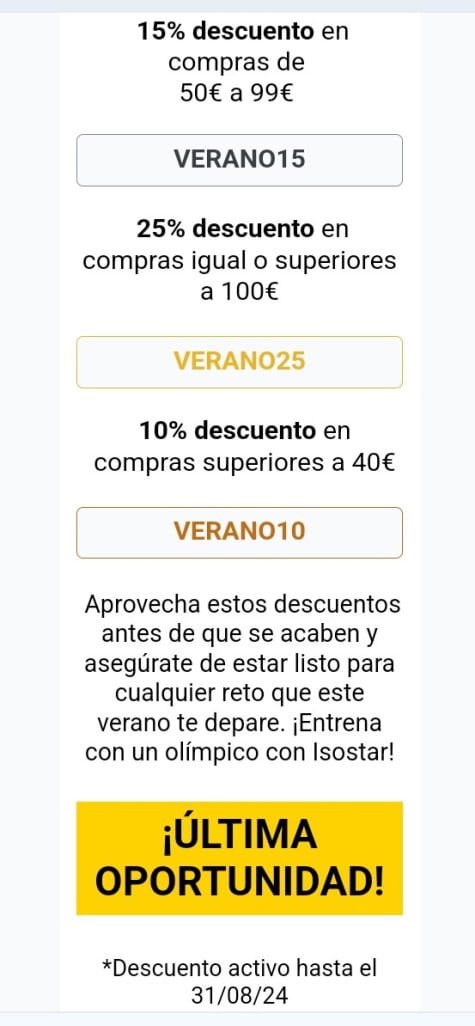 15% descuento en compras de 50€ a 99€

VERANO15

25% descuento en compras igual o superiores a 100€

VERANO25

10% descuento en compras superiores a 40€

VERANO10

Aprovecha estos descuentos antes de que se acaben y asegúrate de estar listo para cualquier reto que este verano te depare. ¡Entrena con un olímpico con Isostar!

¡ÚLTIMA OPORTUNIDAD!

*Descuento activo hasta el 31/08/24