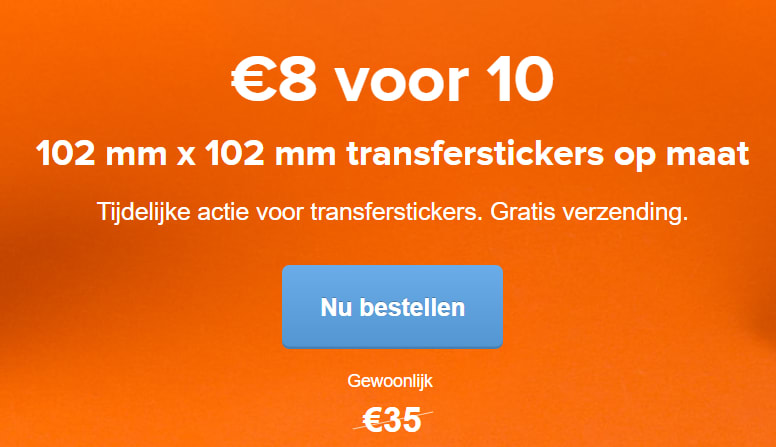 €8 voor 10

102 mm x 102 mm transferstickers op maat

Tijdelijke actie voor transferstickers. Gratis verzending.

Nu bestellen

Gewoonlijk

€35