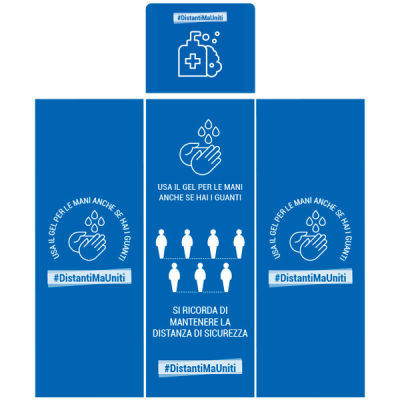 #DistantiMaUniti

USA IL GEL PER LE MANI ANCHE SE HAI I GUANTI

#DistantiMaUniti

USA IL GEL PER LE MANI ANCHE SE HAI I GUANTI

SI RICORDA DI MANTENERE LA DISTANZA DI SICUREZZA

#DistantiMaUniti

USA IL GEL PER LE MANI ANCHE SE HAI I GUANTI

#DistantiMaUniti