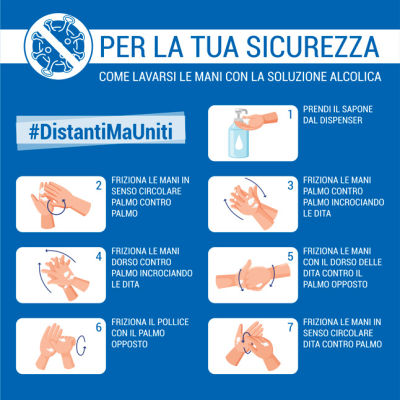 PER LA TUA SICUREZZA

COME LAVARSI LE MANI CON LA SOLUZIONE ALCOLICA

#DistantiMaUniti

1
PRENDI IL SAPONE DAL DISPENSER

2
FRIZIONA LE MANI IN SENSO CIRCOLARE PALMO CONTRO PALMO

3
FRIZIONA LE MANI PALMO CONTRO PALMO INCROCIANDO LE DITA

4
FRIZIONA LE MANI DORSO CONTRO PALMO INCROCIANDO LE DITA

5
FRIZIONA LE MANI CON IL DORSO DELLE DITA CONTRO IL PALMO OPPOSTO

6
FRIZIONA IL POLLICE CON IL PALMO OPPOSTO

7
FRIZIONA LE MANI IN SENSO CIRCOLARE DITA CONTRO PALMO