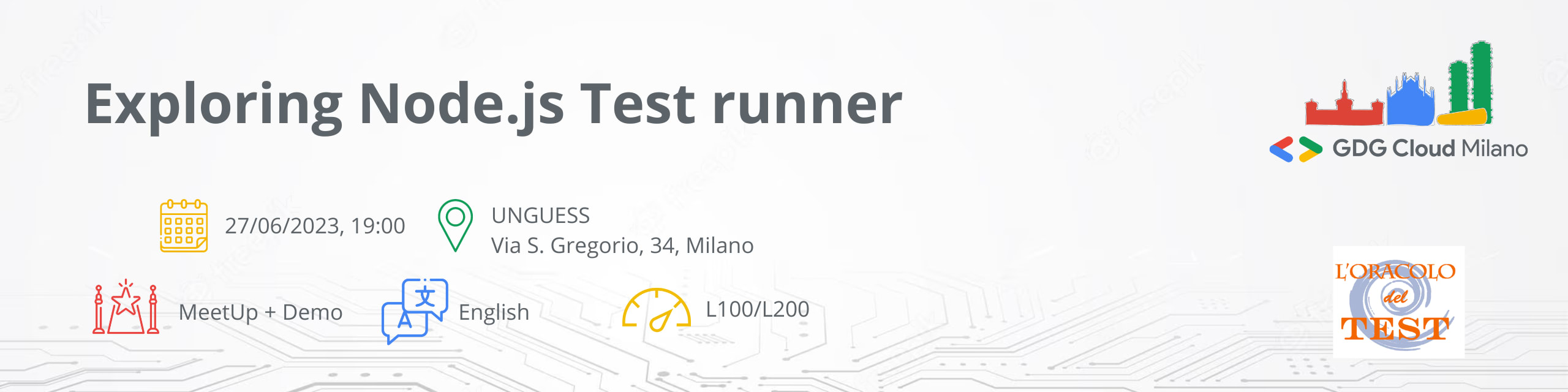 Exploring Node.js Test runner

GDG Cloud Milano

27/06/2023, 19:00

UNGUESS
Via S. Gregorio, 34, Milano

MeetUp + Demo

English

L100/L200

L'ORACOLO del TEST