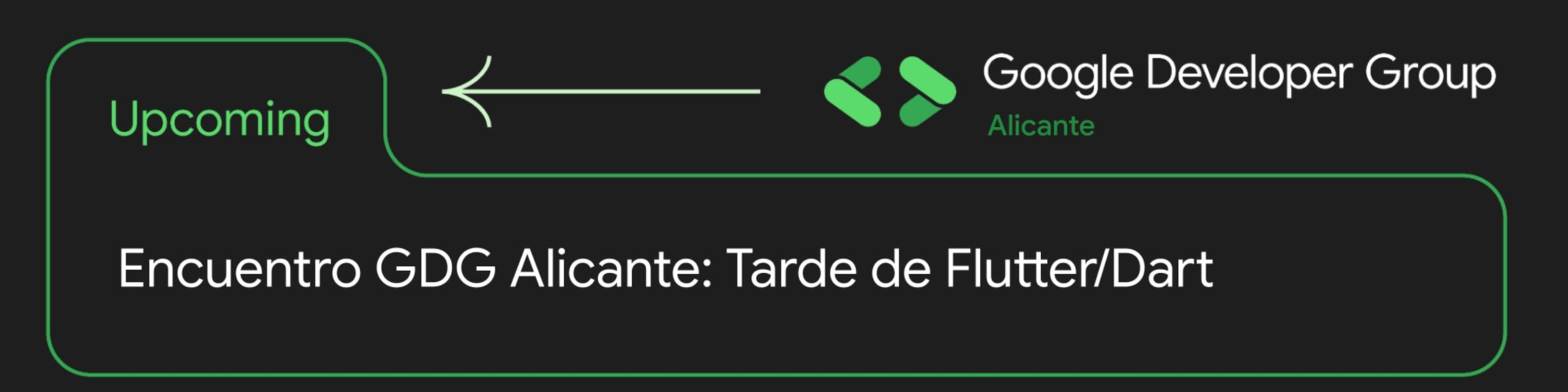 Upcoming

Google Developer Group
Alicante

Encuentro GDG Alicante: Tarde de Flutter/Dart