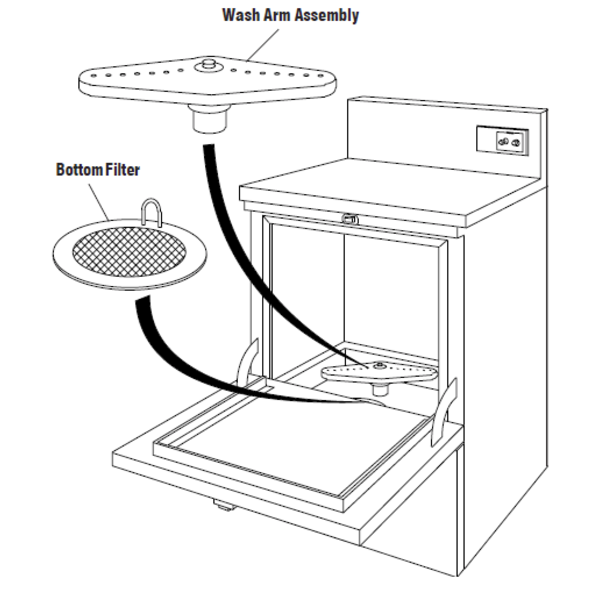 Wash Arm Assembly

Bottom Filter