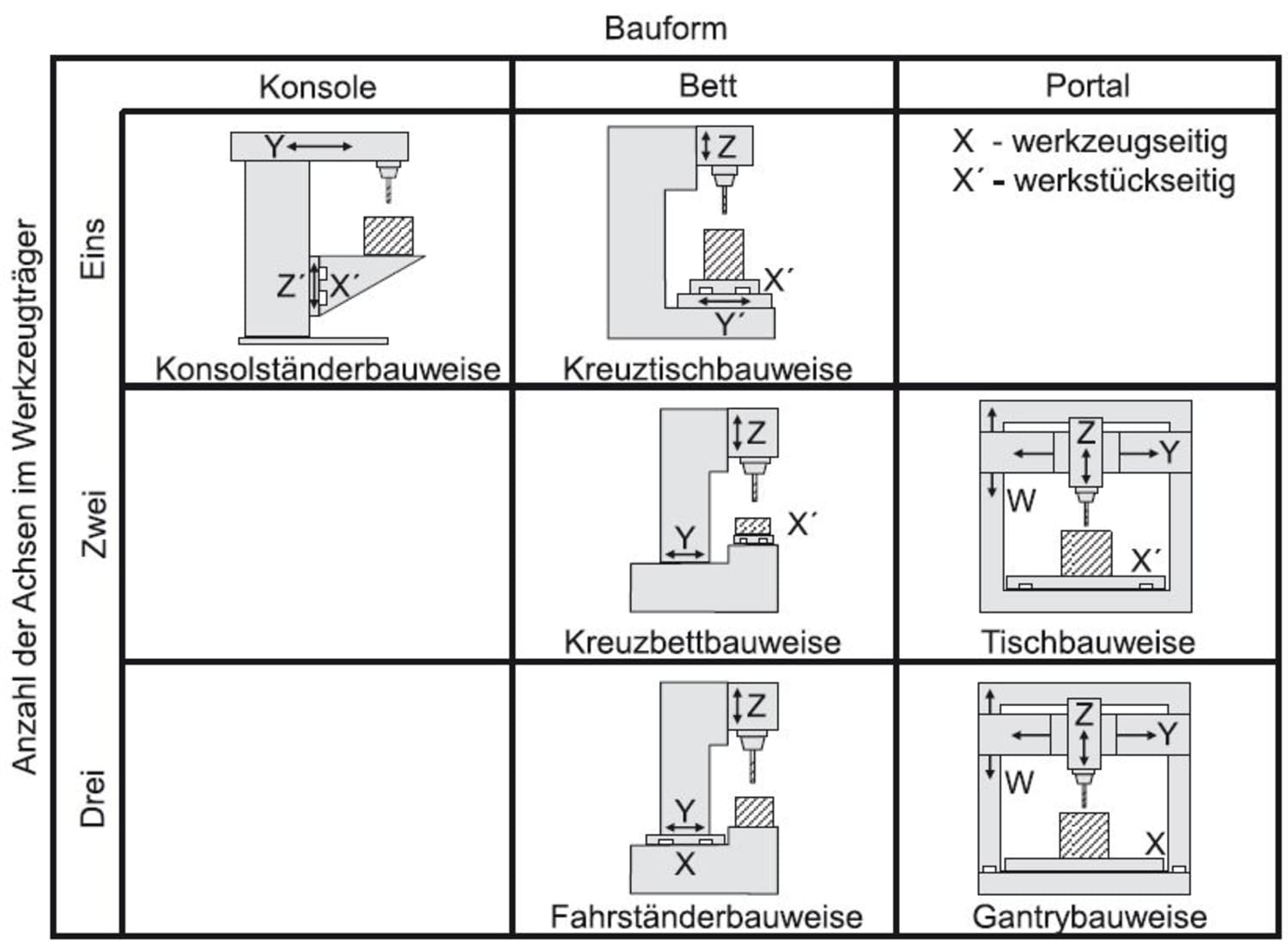 Bauform

Anzahl der Achsen im Werkzeugträger

| | Konsole | Bett | Portal |
|---|---|---|---|
| Eins | Y Z´ X´ Konsolständerbauweise | Z X´ Y´ Kreuztischbauweise | X - werkzeugseitig X´ - werkstückseitig |
| Zwei | | Z Y X´ Kreuzbettbauweise | Z Y W X´ Tischbauweise |
| Drei | | Z Y X Fahrständerbauweise | Z Y W X Gantrybauweise |