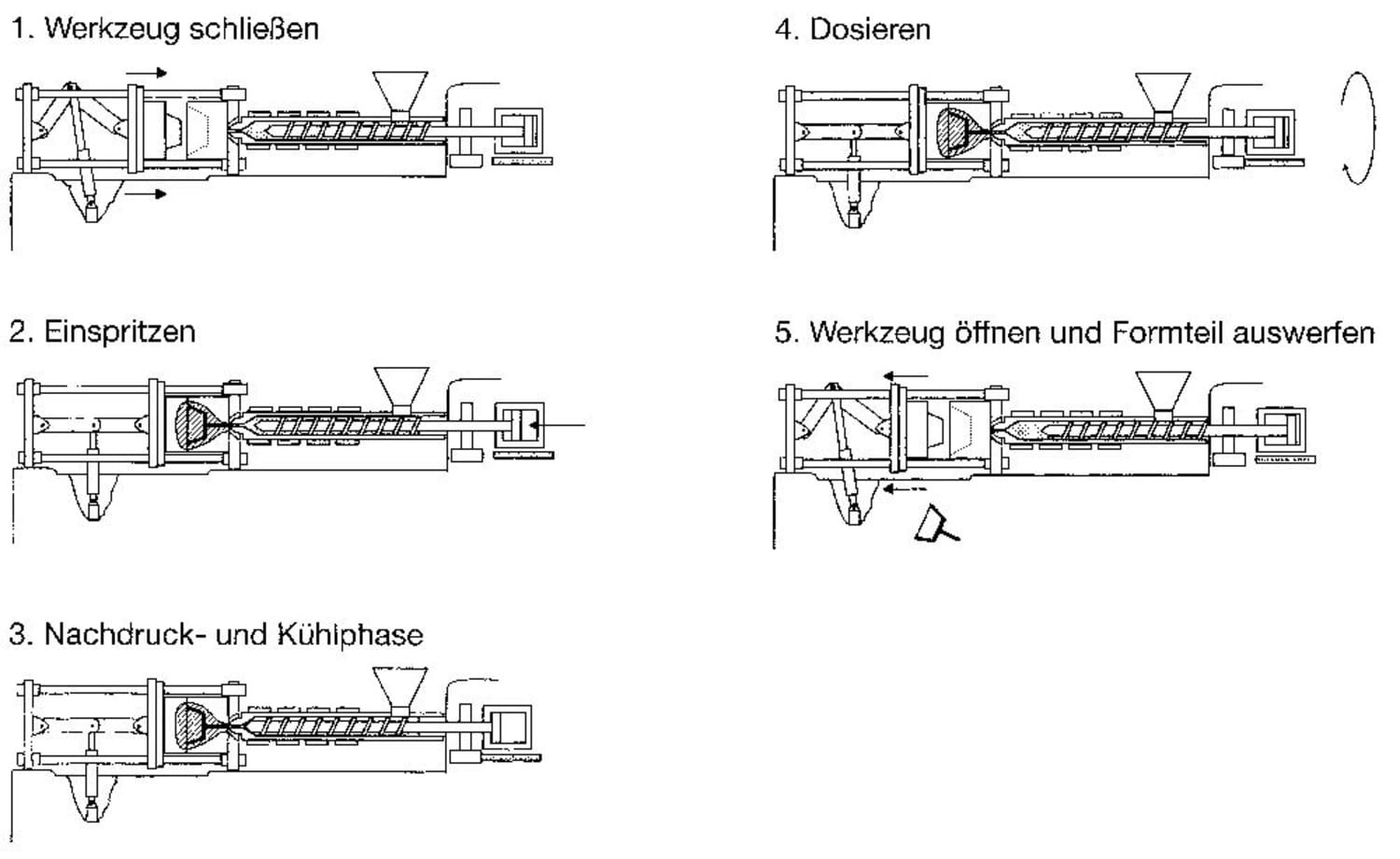 1. Werkzeug schließen

2. Einspritzen

3. Nachdruck- und Kühlphase

4. Dosieren

5. Werkzeug öffnen und Formteil auswerfen