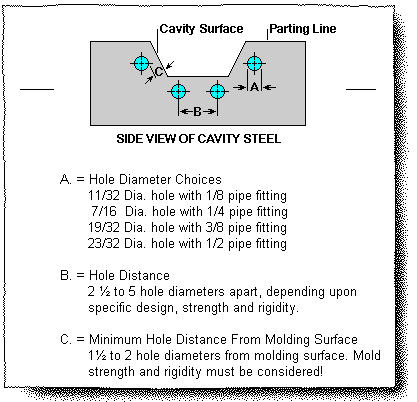 Cavity Surface

Parting Line

C

A

B

SIDE VIEW OF CAVITY STEEL

A. = Hole Diameter Choices
11/32 Dia. hole with 1/8 pipe fitting
7/16 Dia. hole with 1/4 pipe fitting
19/32 Dia. hole with 3/8 pipe fitting
23/32 Dia. hole with 1/2 pipe fitting

B. = Hole Distance
2 ½ to 5 hole diameters apart, depending upon specific design, strength and rigidity.

C. = Minimum Hole Distance From Molding Surface
1½ to 2 hole diameters from molding surface. Mold strength and rigidity must be considered!