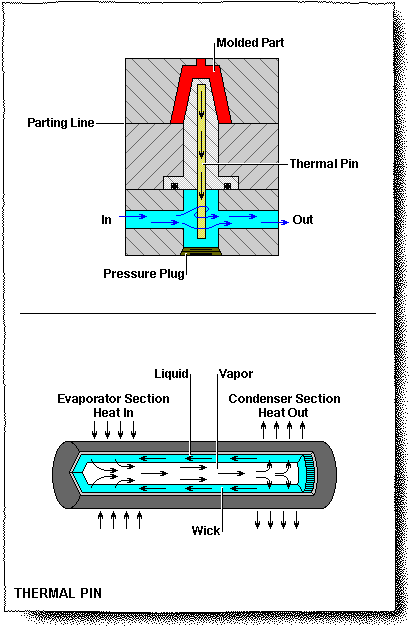 Molded Part

Parting Line

Thermal Pin

In

Out

Pressure Plug

Liquid

Vapor

Evaporator Section
Heat In

Condenser Section
Heat Out

Wick

THERMAL PIN