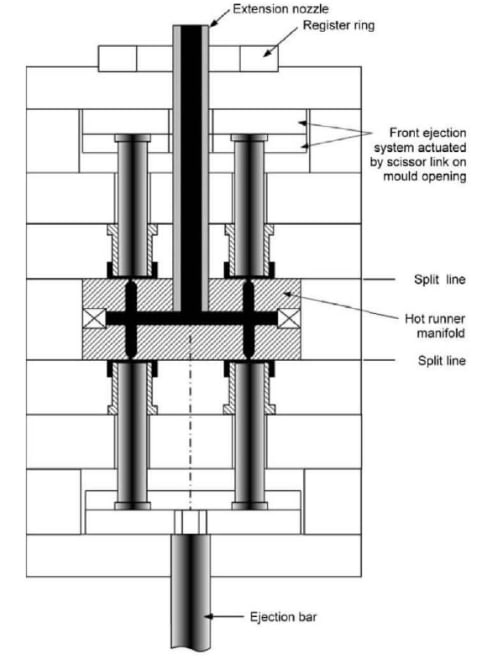 Extension nozzle
Register ring
Front ejection system actuated by scissor link on mould opening
Split line
Hot runner manifold
Split line
Ejection bar