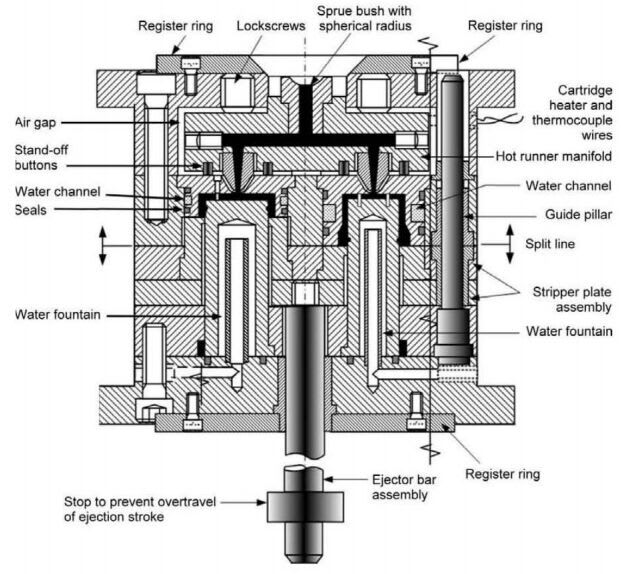 Register ring
Lockscrews
Sprue bush with spherical radius
Register ring
Cartridge heater and thermocouple wires
Air gap
Stand-off buttons
Hot runner manifold
Water channel
Water channel
Seals
Guide pillar
Split line
Stripper plate assembly
Water fountain
Water fountain
Register ring
Ejector bar assembly
Stop to prevent overtravel of ejection stroke