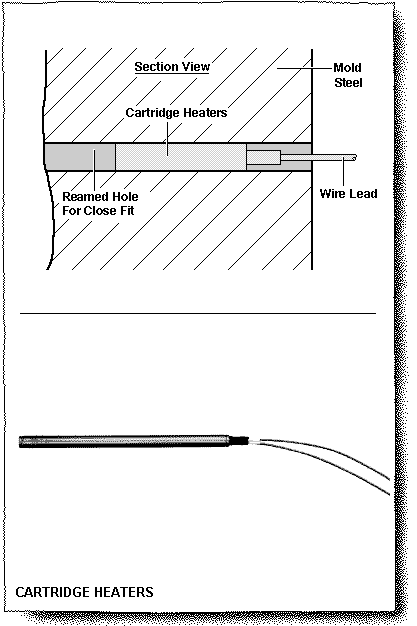 Section View

Mold Steel

Cartridge Heaters

Reamed Hole For Close Fit

Wire Lead

CARTRIDGE HEATERS