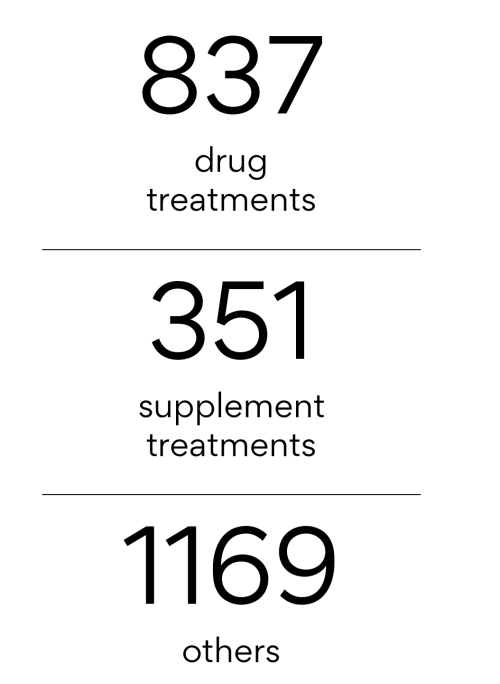 837

drug treatments

351

supplement treatments

1169

others