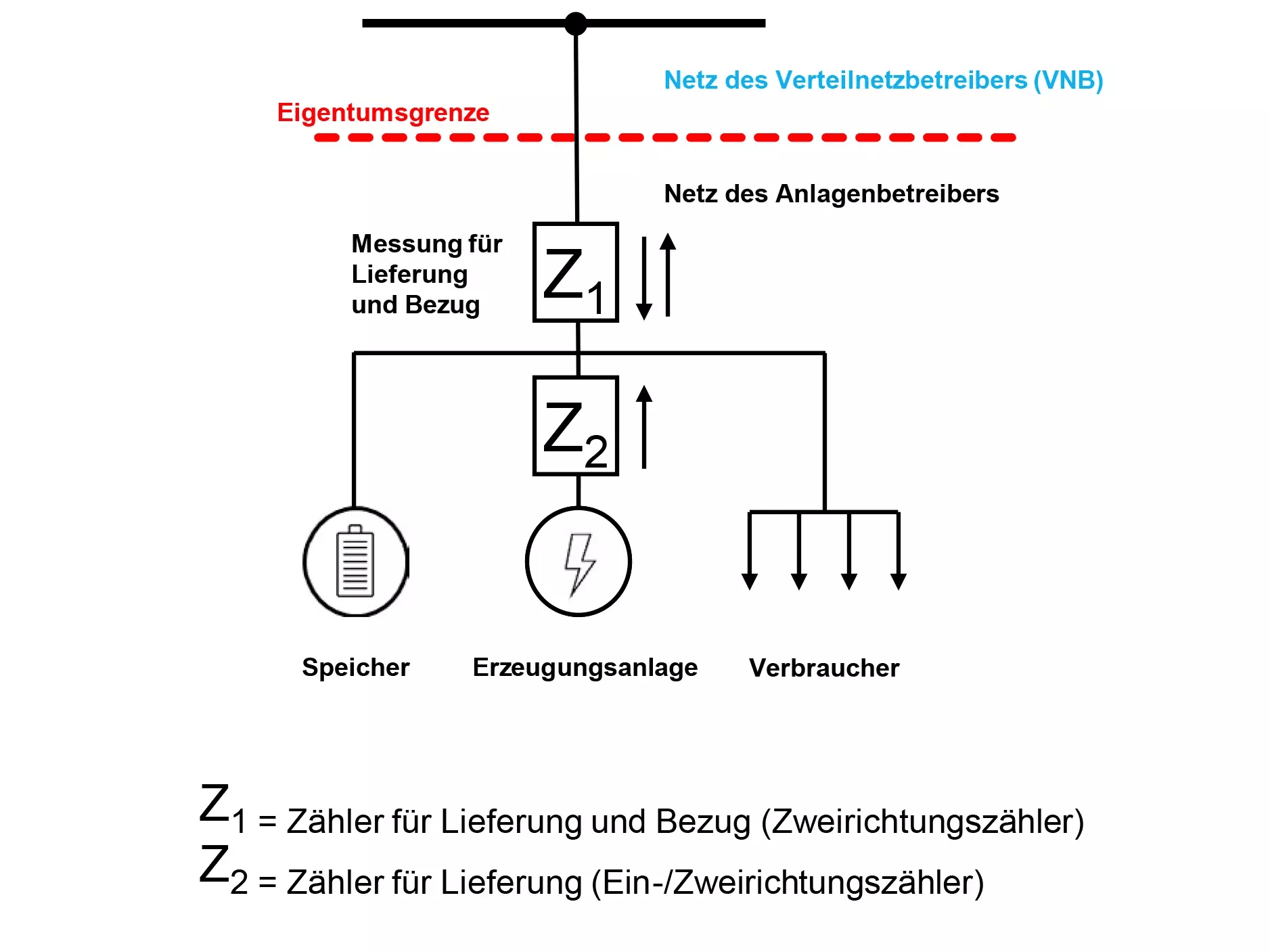 Netz des Verteilnetzbetreibers (VNB)

Eigentumsgrenze

Netz des Anlagenbetreibers

Messung für Lieferung und Bezug

$Z_1$

$Z_2$

Speicher

Erzeugungsanlage

Verbraucher

$Z_1$ = Zähler für Lieferung und Bezug (Zweirichtungszähler)
$Z_2$ = Zähler für Lieferung (Ein-/Zweirichtungszähler)