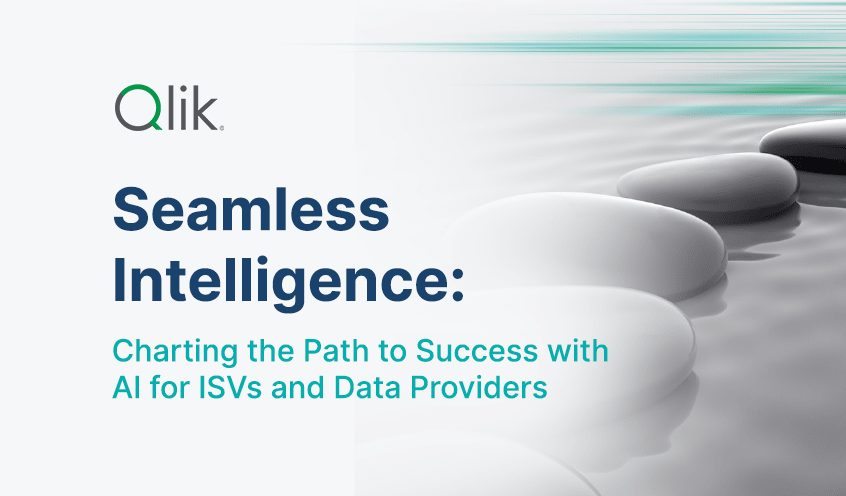 Qlik

Seamless Intelligence:

Charting the Path to Success with AI for ISVs and Data Providers