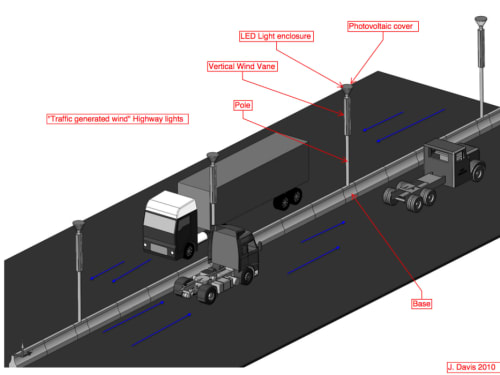 Photovoltaic cover

LED Light enclosure

Vertical Wind Vane

Pole

"Traffic generated wind" Highway lights

Base

J. Davis 2010