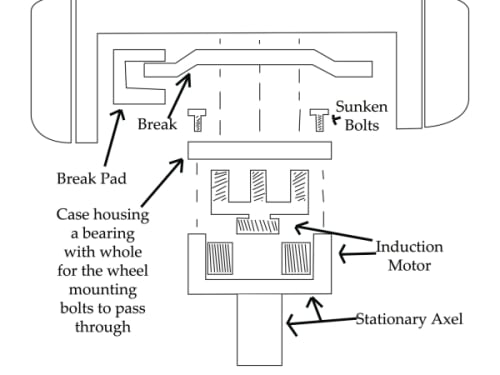 Break

Sunken Bolts

Break Pad

Case housing a bearing with whole for the wheel mounting bolts to pass through

Induction Motor

Stationary Axel