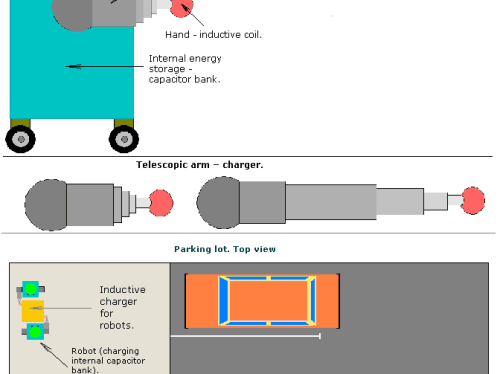 Hand - inductive coil.

Internal energy storage - capacitor bank.

Telescopic arm – charger.

Parking lot. Top view

Inductive charger for robots.

Robot (charging internal capacitor bank).