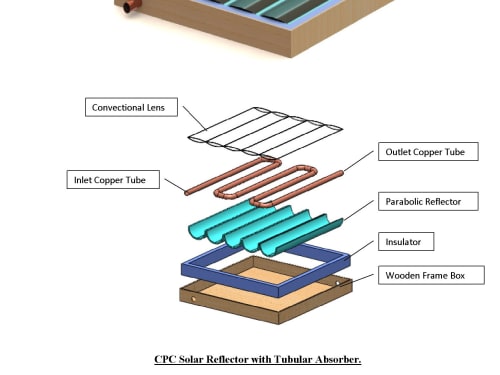 Convectional Lens

Outlet Copper Tube

Inlet Copper Tube

Parabolic Reflector

Insulator

Wooden Frame Box

CPC Solar Reflector with Tubular Absorber.