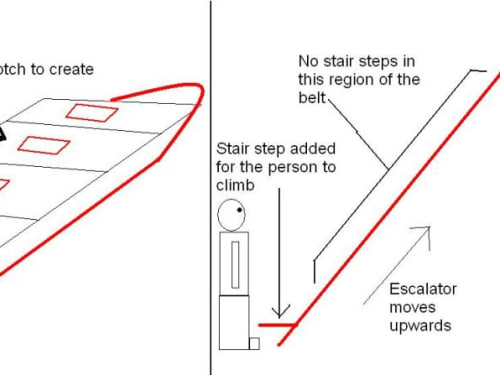 otch to create

No stair steps in this region of the belt

Stair step added for the person to climb

Escalator moves upwards