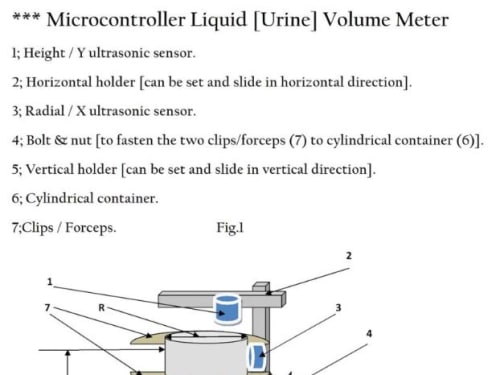 *** Microcontroller Liquid [Urine] Volume Meter

1; Height / Y ultrasonic sensor.

2; Horizontal holder [can be set and slide in horizontal direction].

3; Radial / X ultrasonic sensor.

4; Bolt & nut [to fasten the two clips/forceps (7) to cylindrical container (6)].

5; Vertical holder [can be set and slide in vertical direction].

6; Cylindrical container.

7;Clips / Forceps.

Fig.1

2

1

7

R

3

4